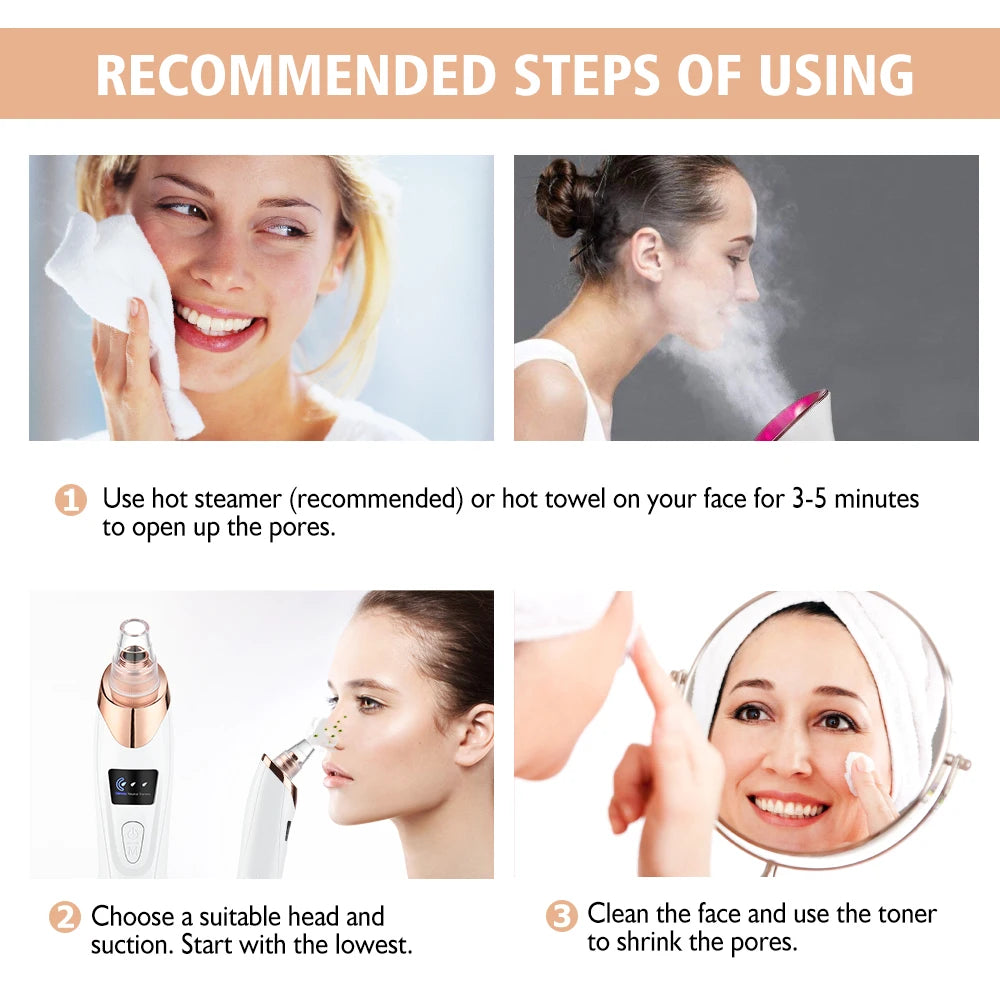 RECOMMENDED STEPS OF USING

1 Use hot steamer (recommended) or hot towel on your face for 3-5 minutes to open up the pores.

2 Choose a suitable head and suction. Start with the lowest.

3 Clean the face and use the toner to shrink the pores.